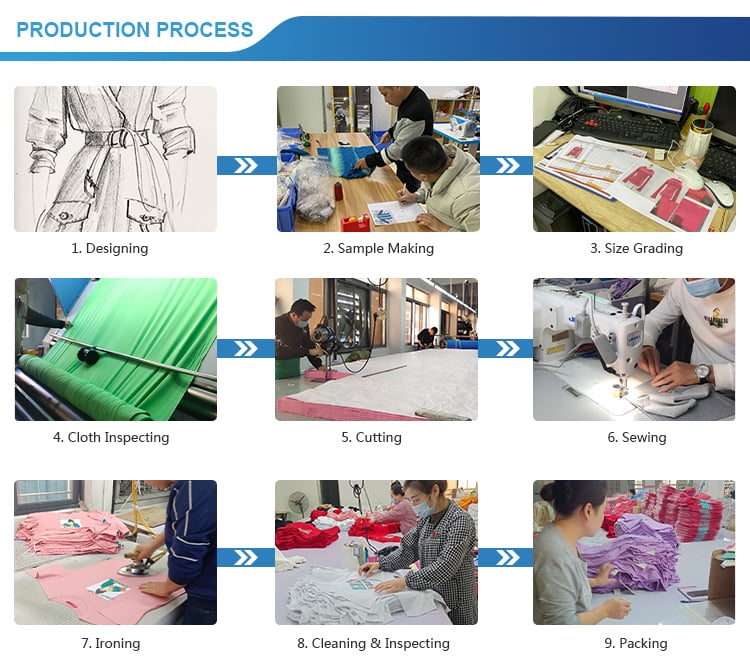 PRODUCTION PROCESS

1. Designing

2. Sample Making

3. Size Grading

4. Cloth Inspecting

5. Cutting

6. Sewing

7. Ironing

8. Cleaning & Inspecting

9. Packing